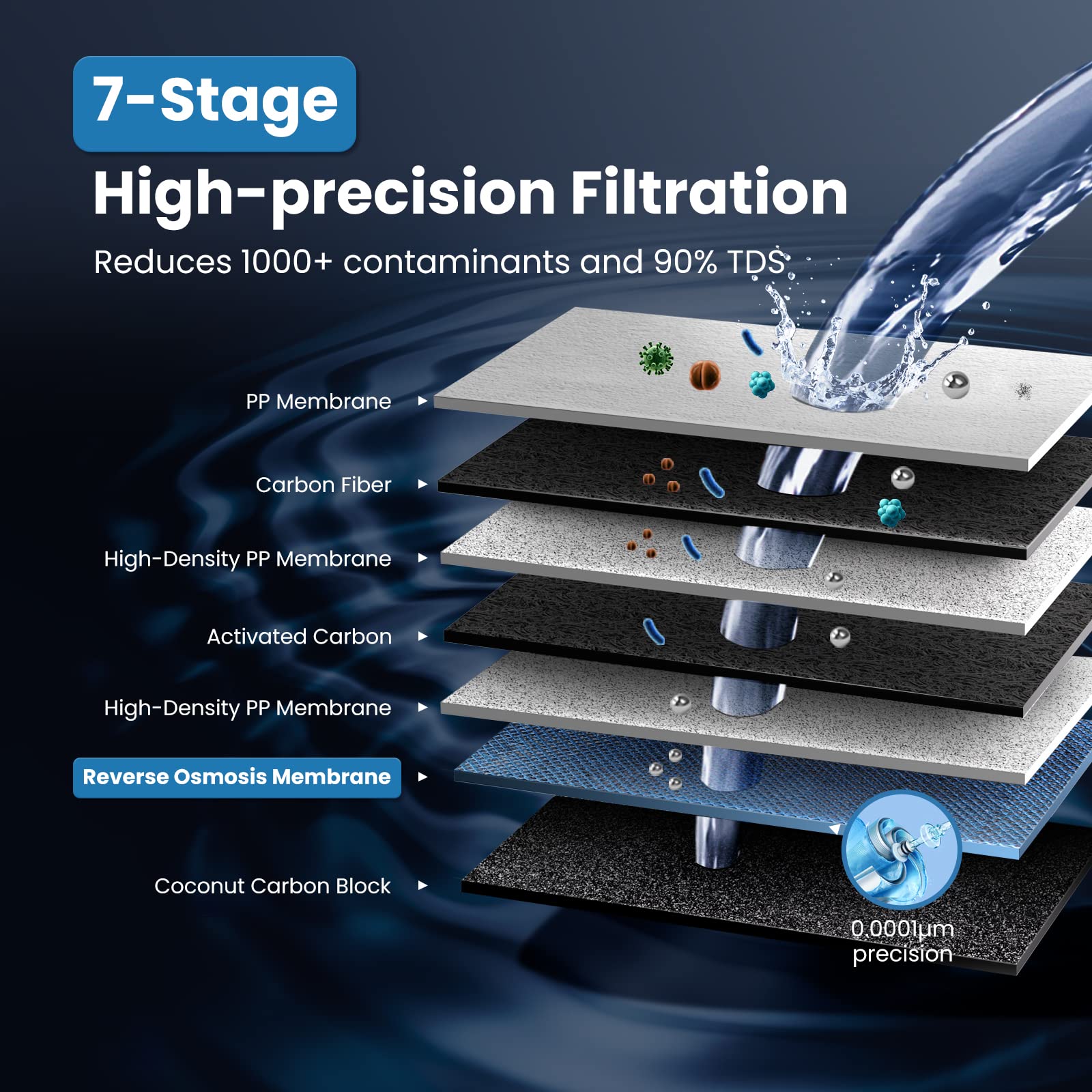 7-Stage

High-precision Filtration

Reduces 1000+ contaminants and 90% TDS

PP Membrane

Carbon Fiber

High-Density PP Membrane

Activated Carbon

High-Density PP Membrane

Reverse Osmosis Membrane

Coconut Carbon Block

0.0001μm precision